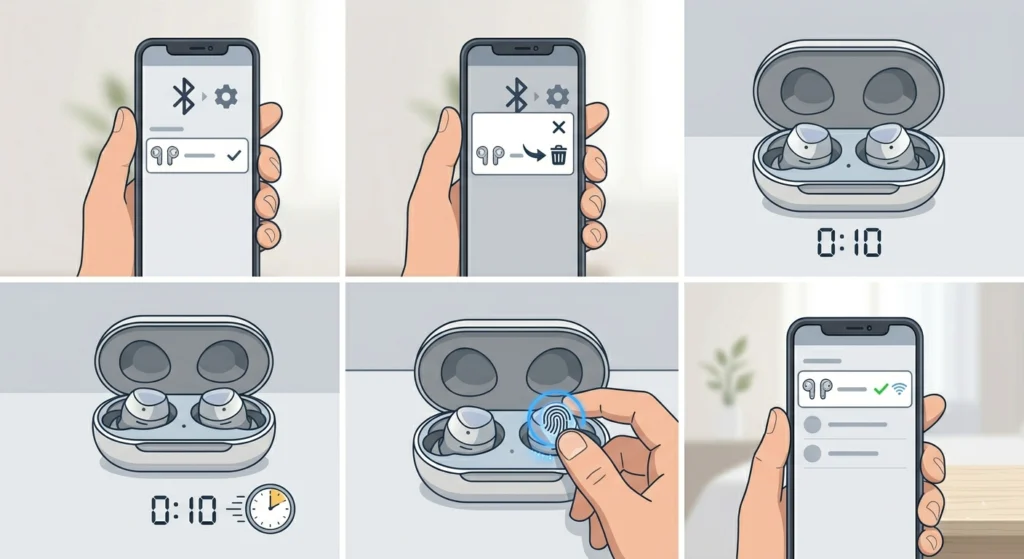 0:10

0:10