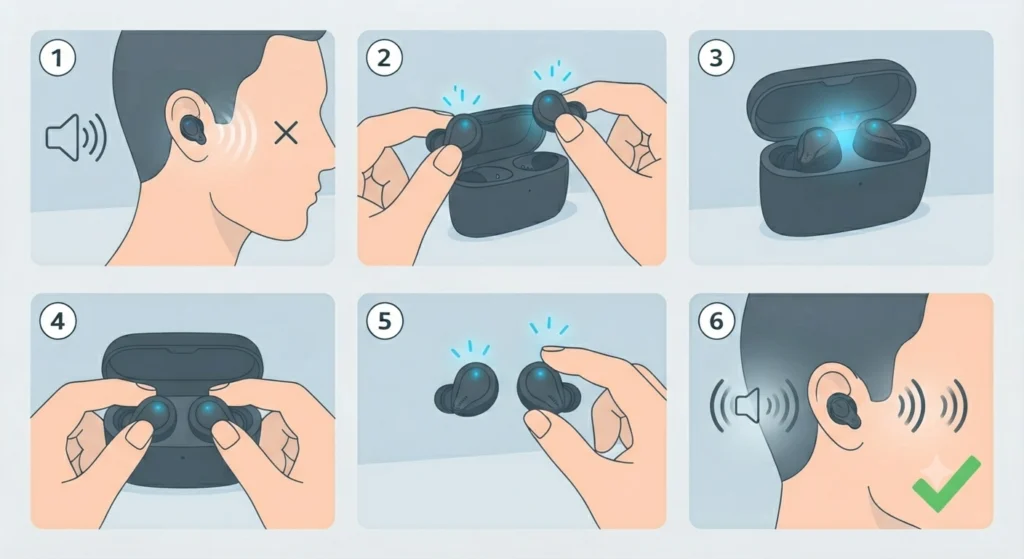 1

2

3

4

5

6