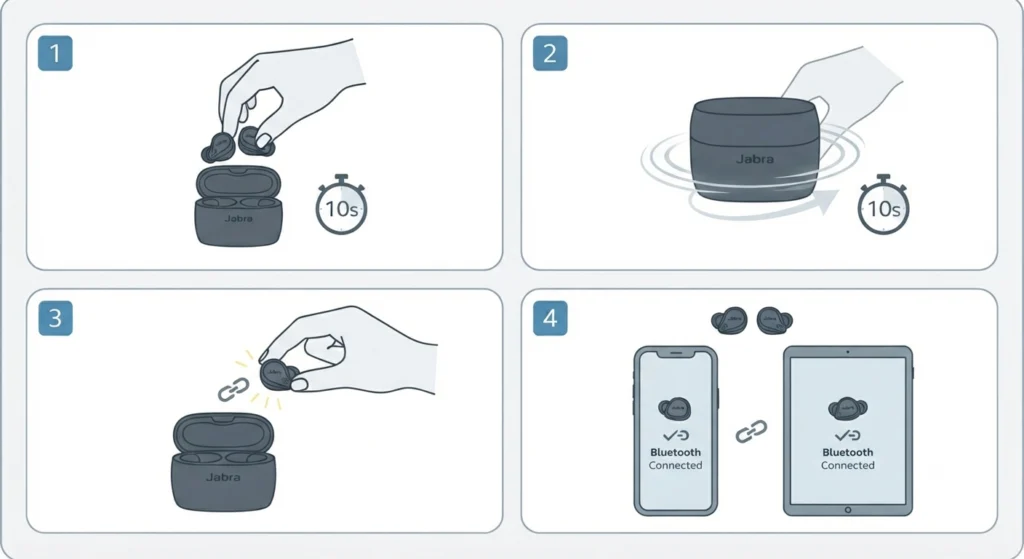 1

Jabra

10s

2

Jabra

10s

3

Jabra

4

Bluetooth
Connected

Bluetooth
Connected