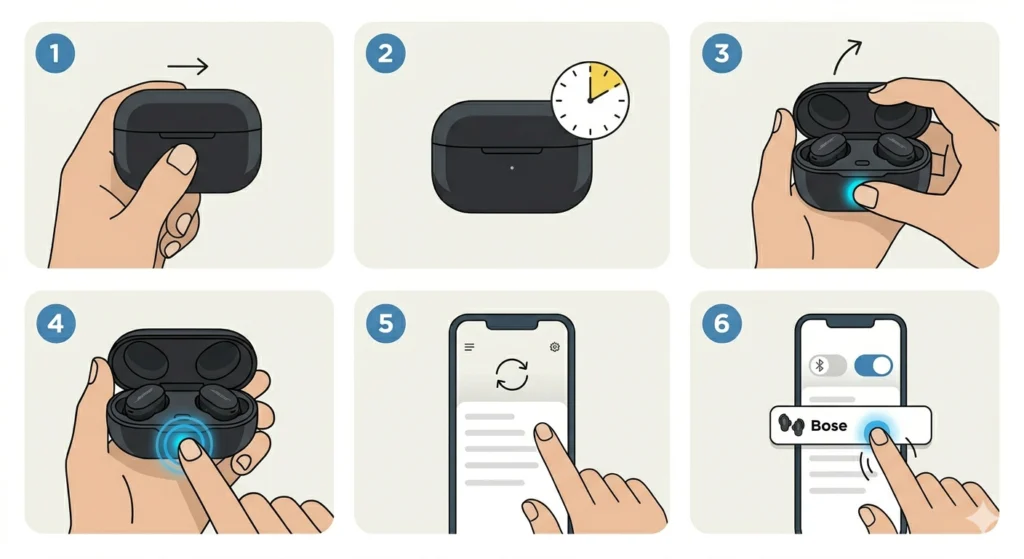 1

2

3

4

5

6

Bose