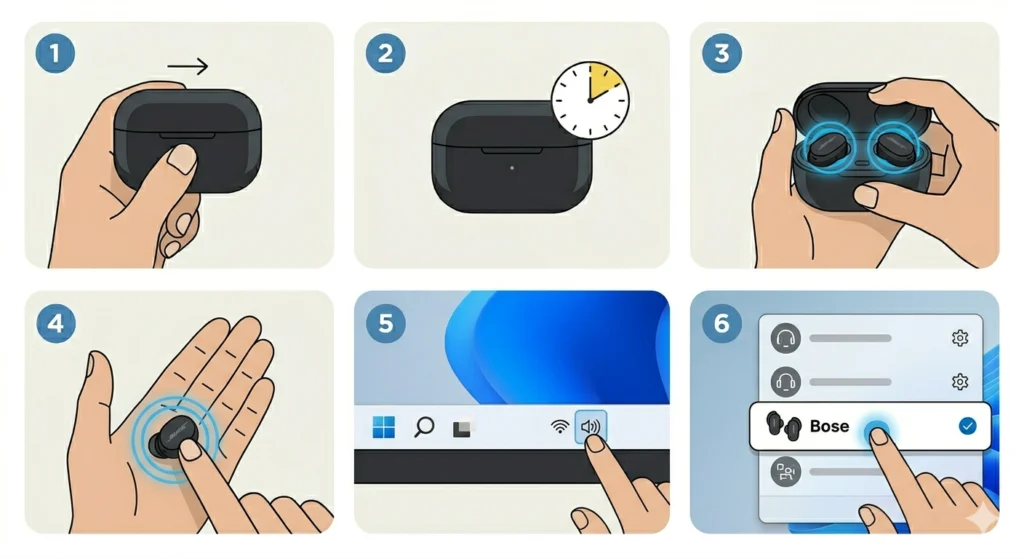 1

2

3

4

5

6

Bose