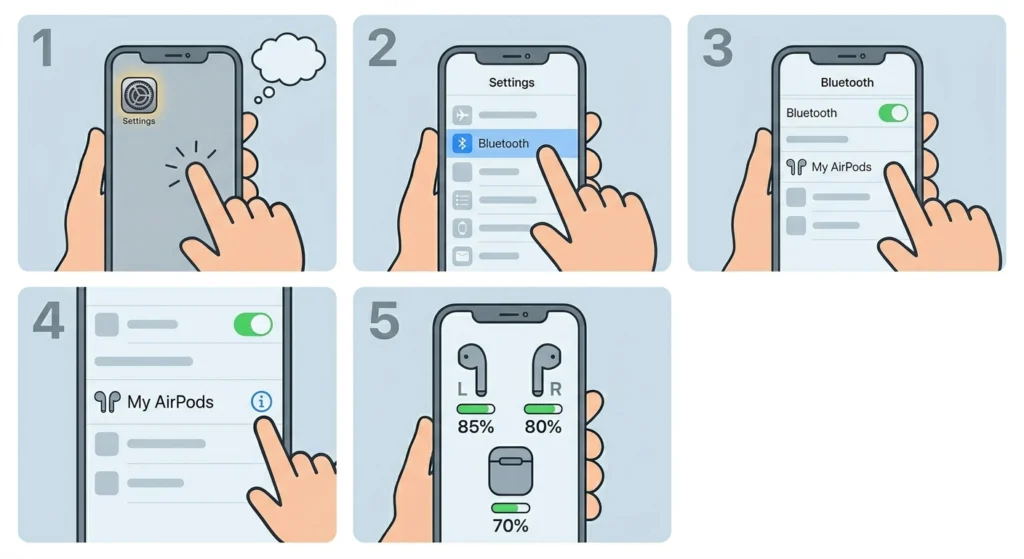 1

Settings

2

Settings

Bluetooth

3

Bluetooth

Bluetooth

My AirPods

4

My AirPods

5

L

R

85%

80%

70%