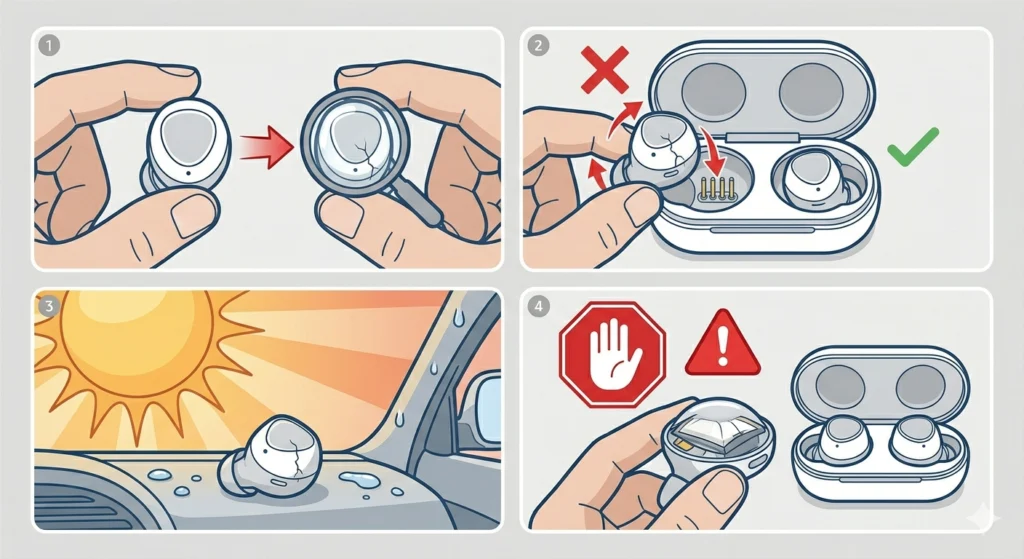 1

2

3

4