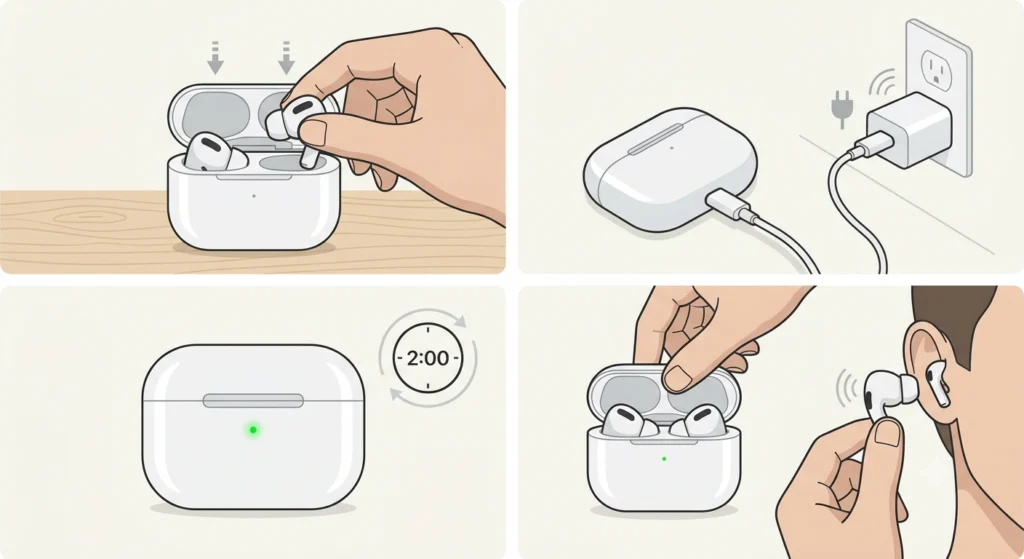 2:00