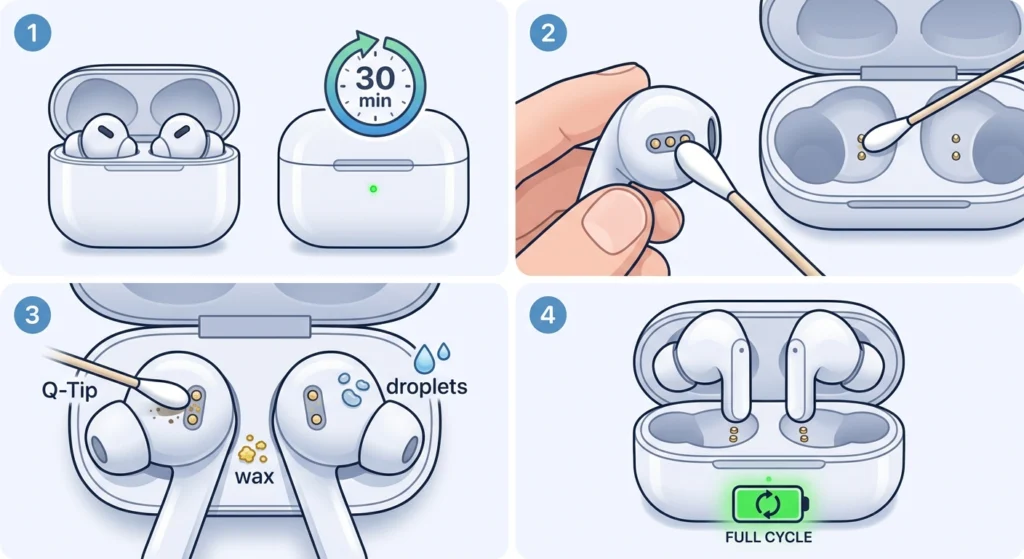 1

30 min

2

3

Q-Tip

droplets

wax

4

FULL CYCLE