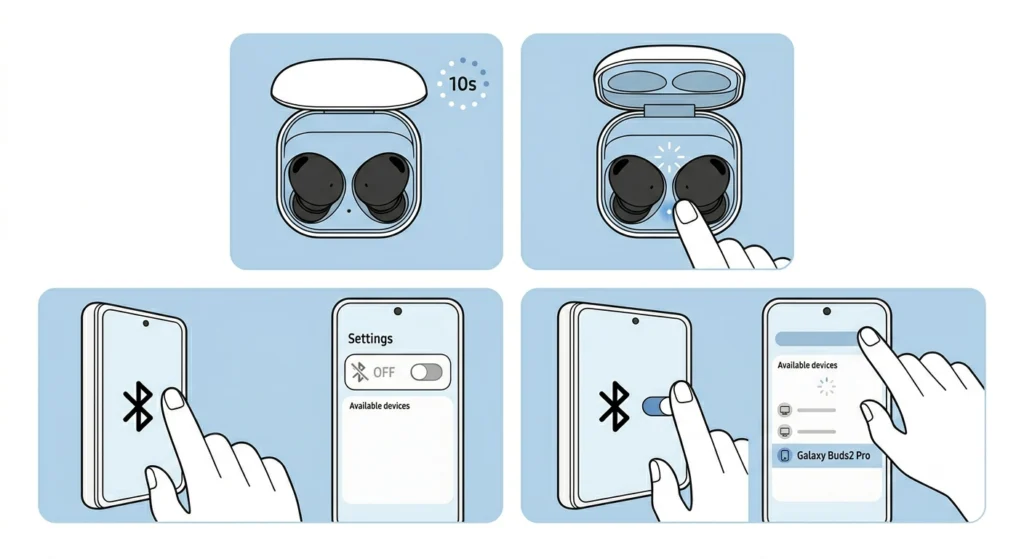 10s

Settings

OFF

Available devices

Available devices

Galaxy Buds2 Pro