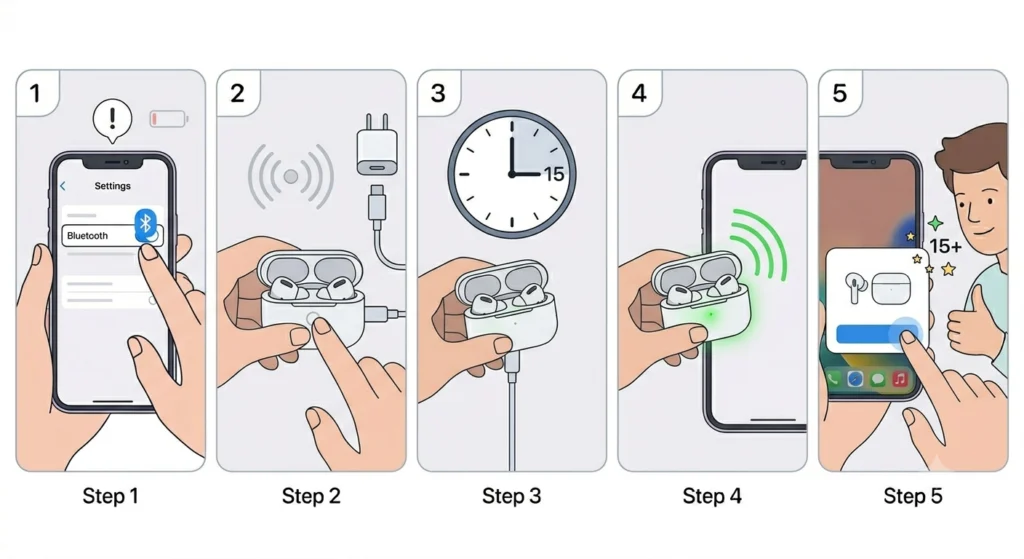 1

!

Settings

Bluetooth

Step 1

2

Step 2

3

15

Step 3

4

Step 4

5

15+

Step 5