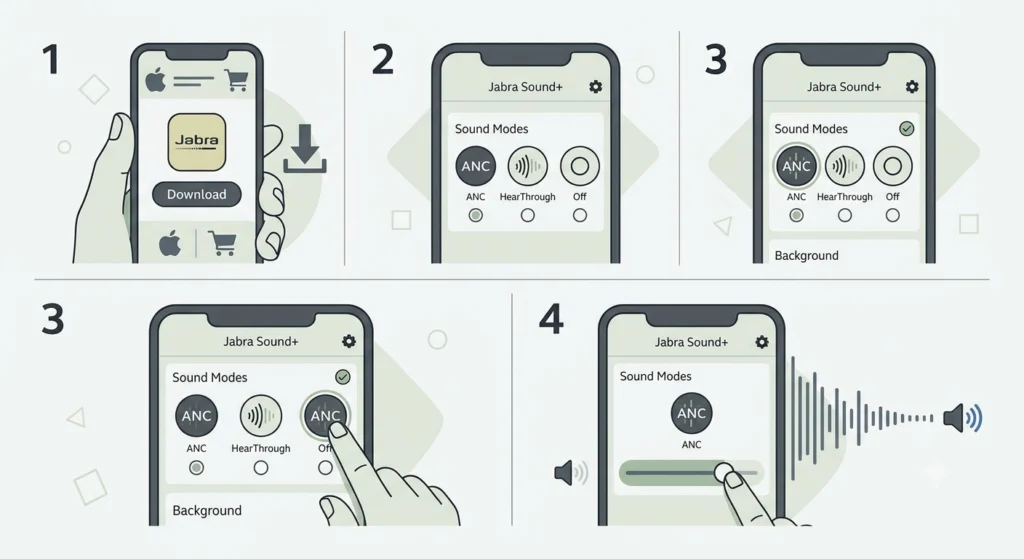 1

Jabra

Download

2

Jabra Sound+

Sound Modes

ANC

ANC

HearThrough

Off

3

Jabra Sound+

Sound Modes

ANC

ANC

HearThrough

Off

Background

3

Jabra Sound+

Sound Modes

ANC

ANC

HearThrough

ANC

Off

Background

4

Jabra Sound+

Sound Modes

ANC

ANC