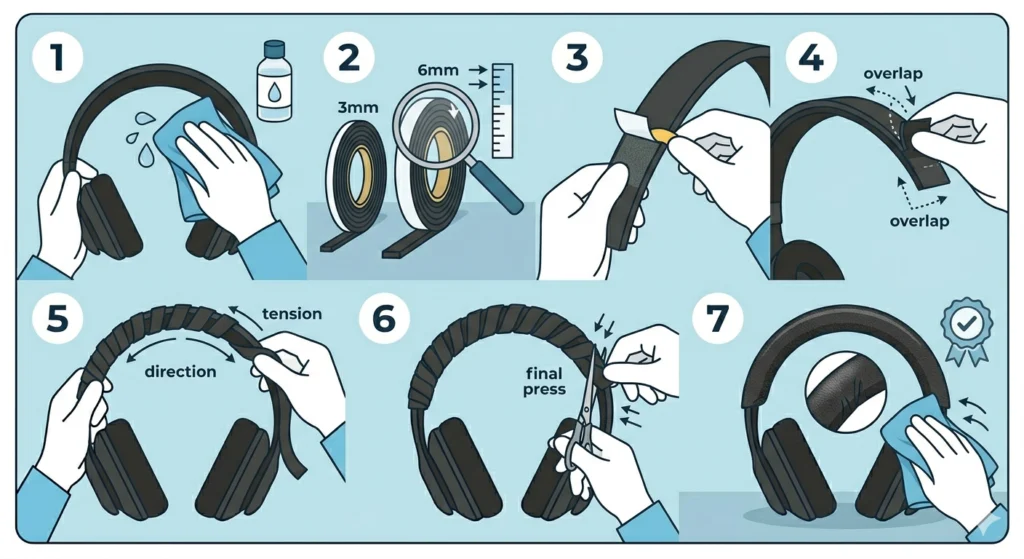 1

2

3mm

6mm

3

4

overlap

overlap

5

tension

direction

6

final press

7