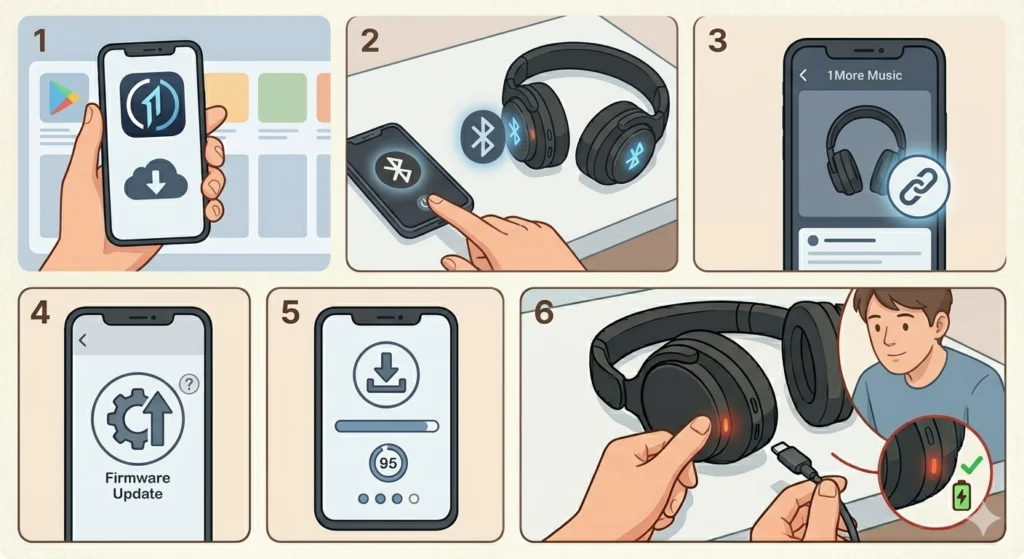 1

2

3

1More Music

4

?

Firmware Update

5

95

6