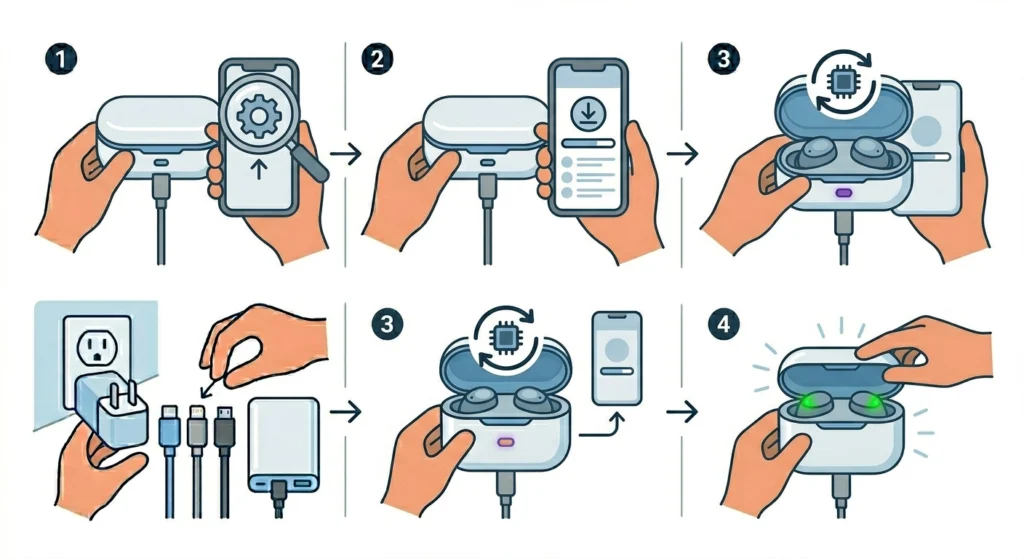 1

2

3

3

4