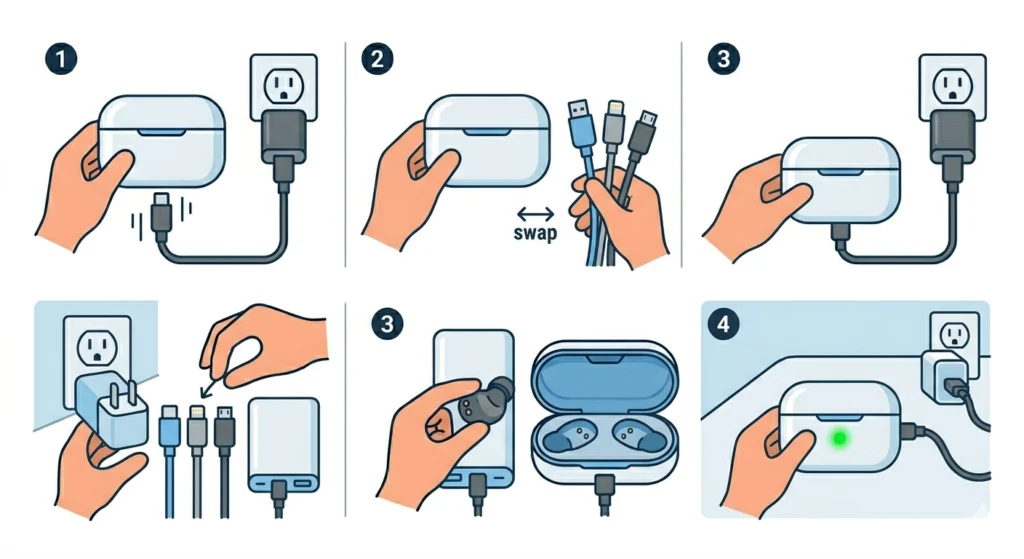 1

2

swap

3

3

4