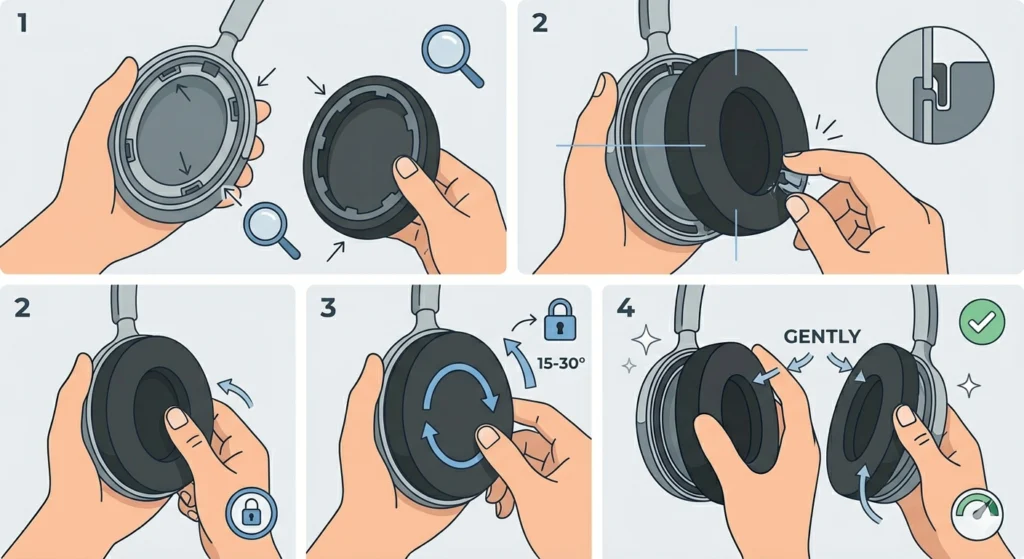 1

2

2

3

15-30°

4

GENTLY