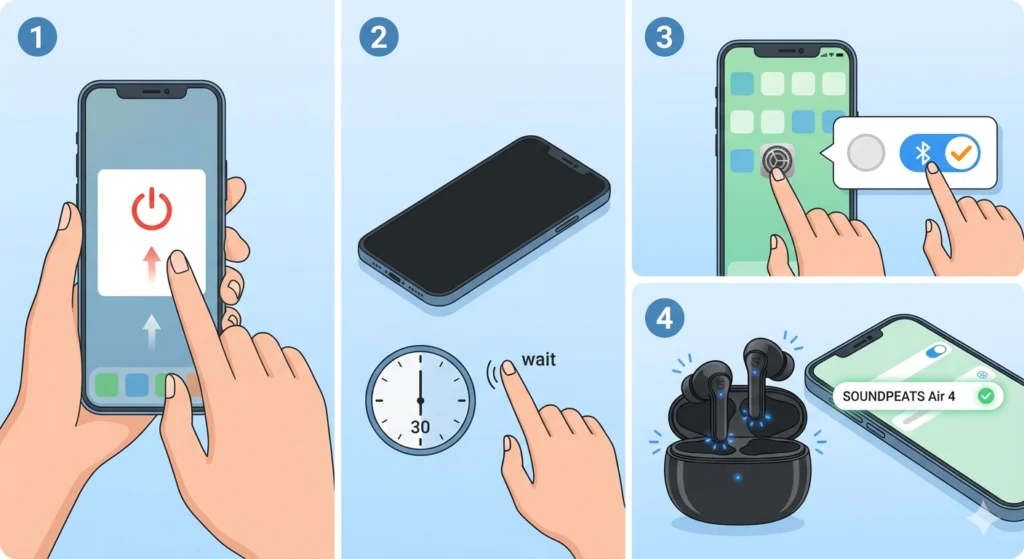 1

2

wait

30

3

4

SOUNDPEATS Air 4