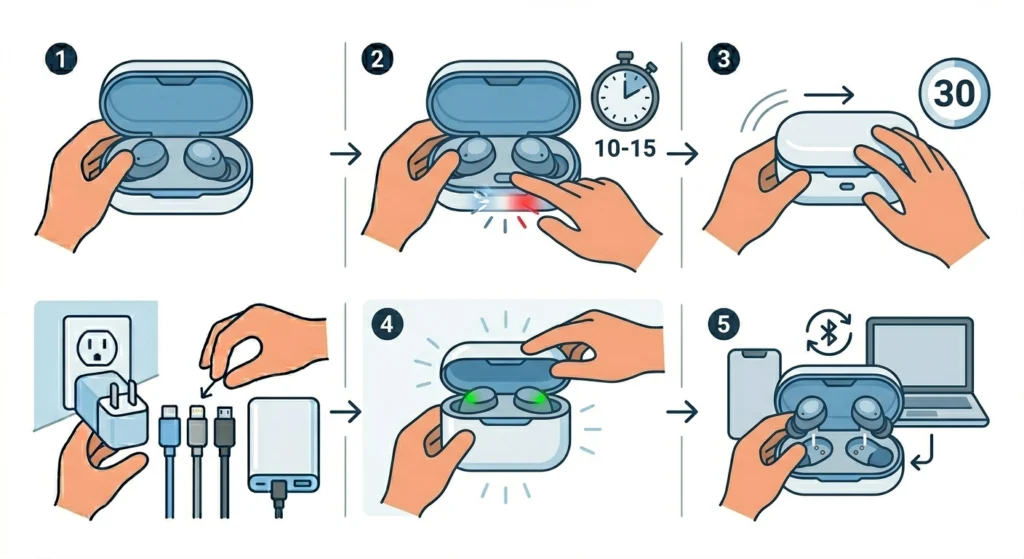 1

2

10-15

3

30

4

5