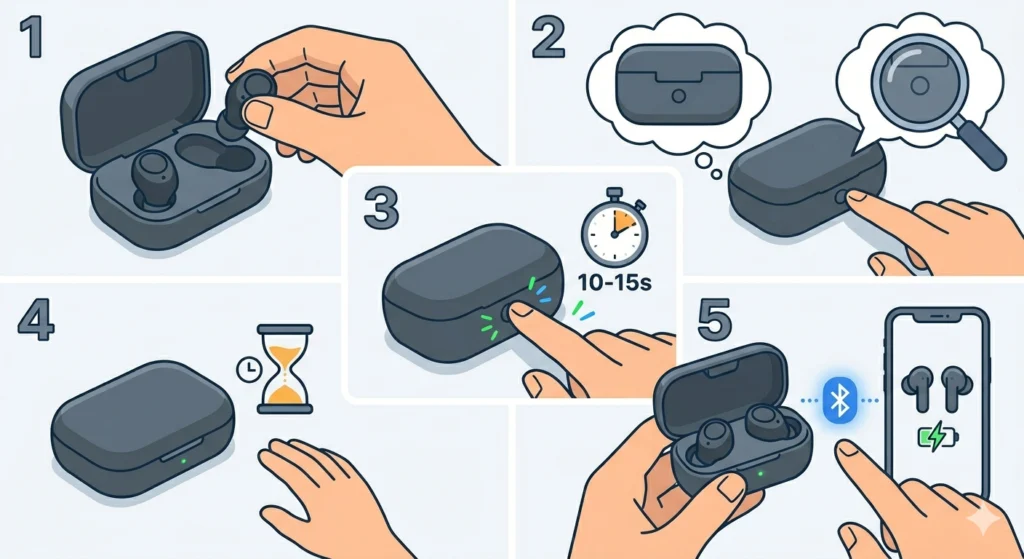 1

2

3

10-15s

4

5