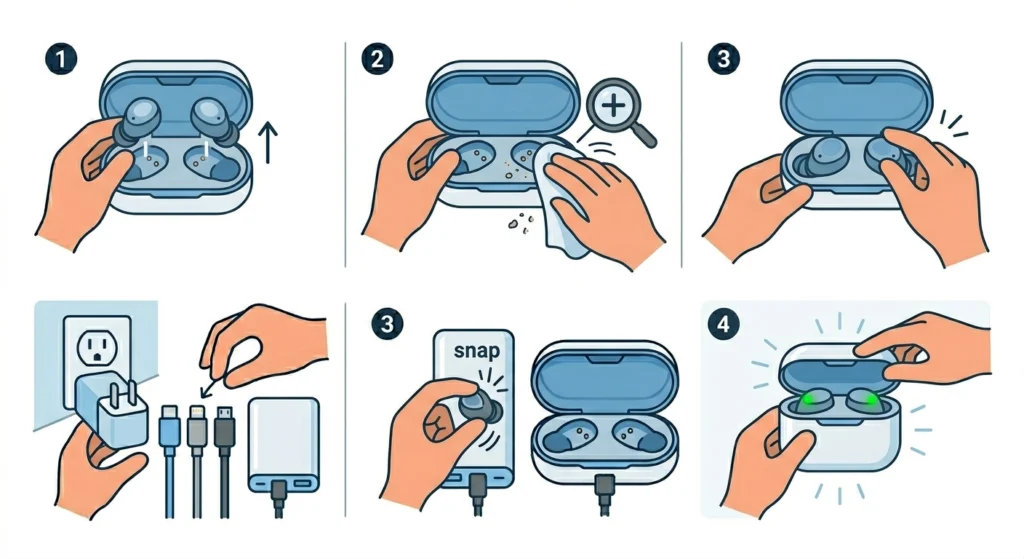 1

2

3

3

snap

4