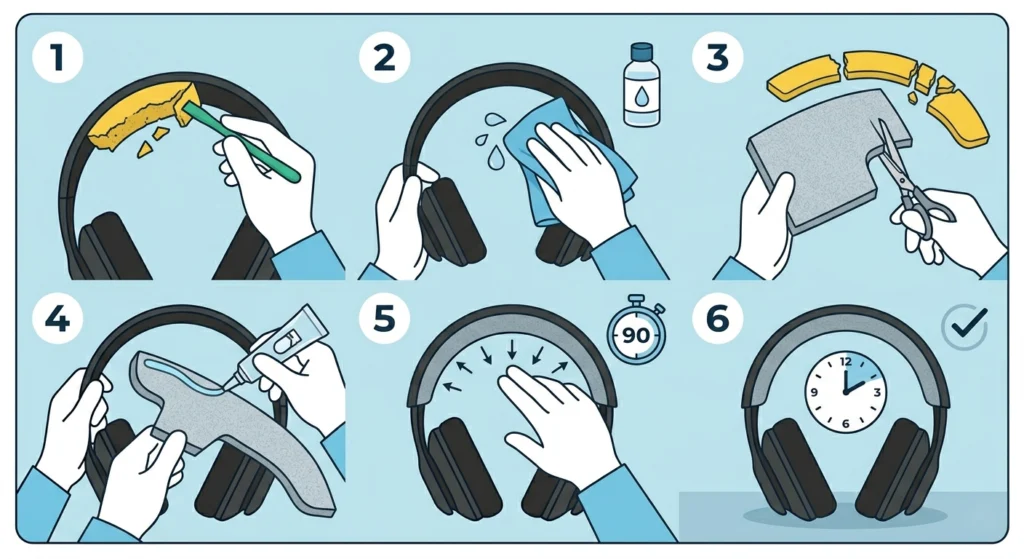 1

2

3

4

5

90

6

12
3
6
9