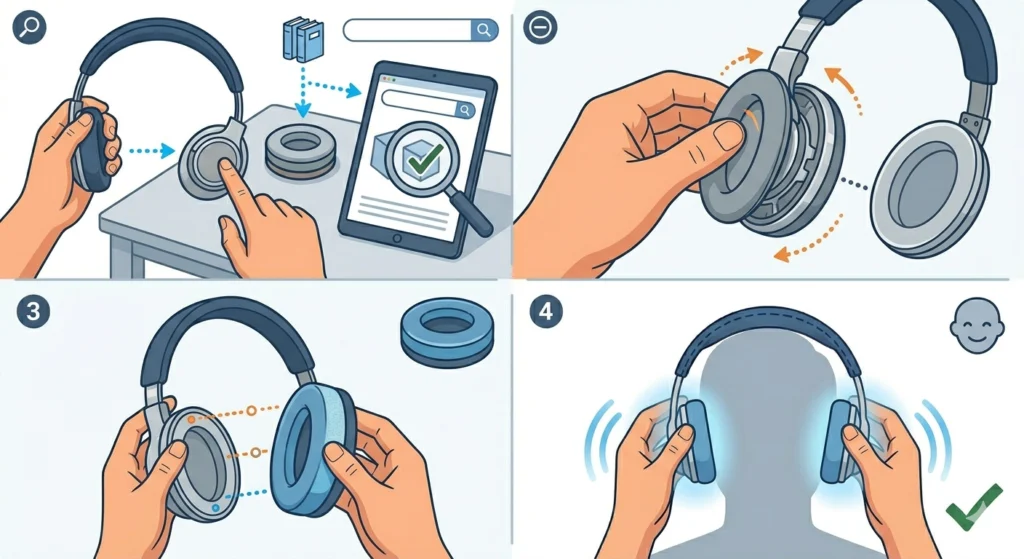 3

4