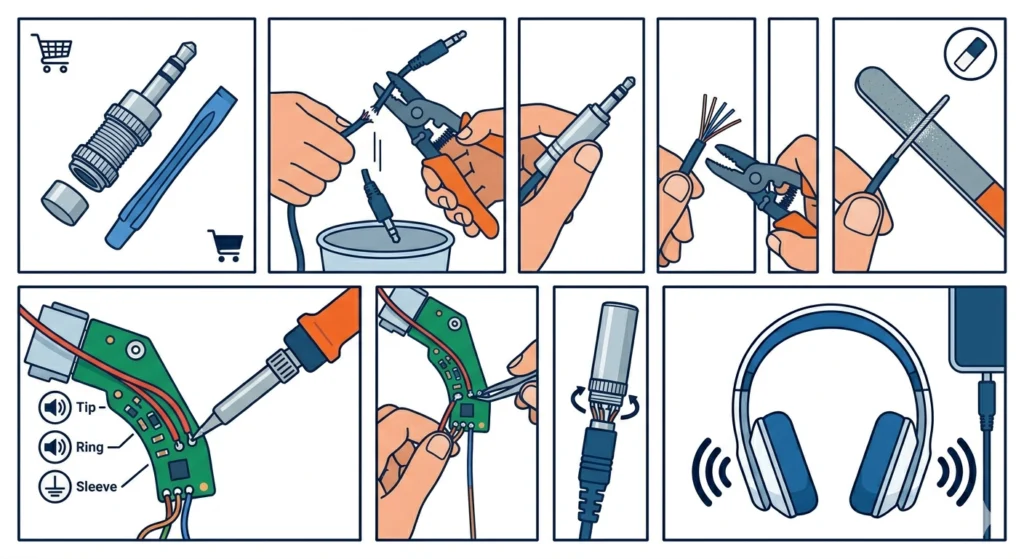 Tip
Ring
Sleeve