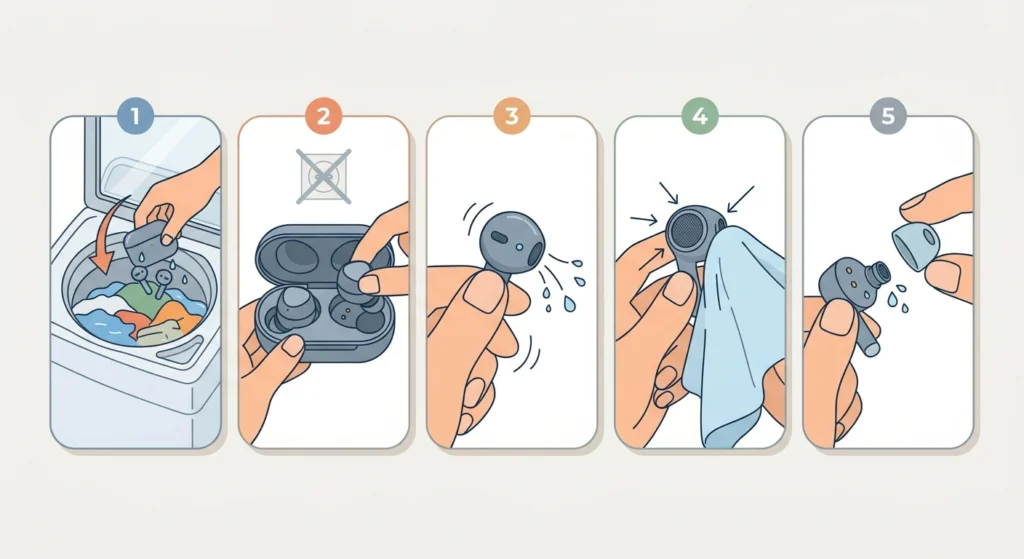 1
2
3
4
5