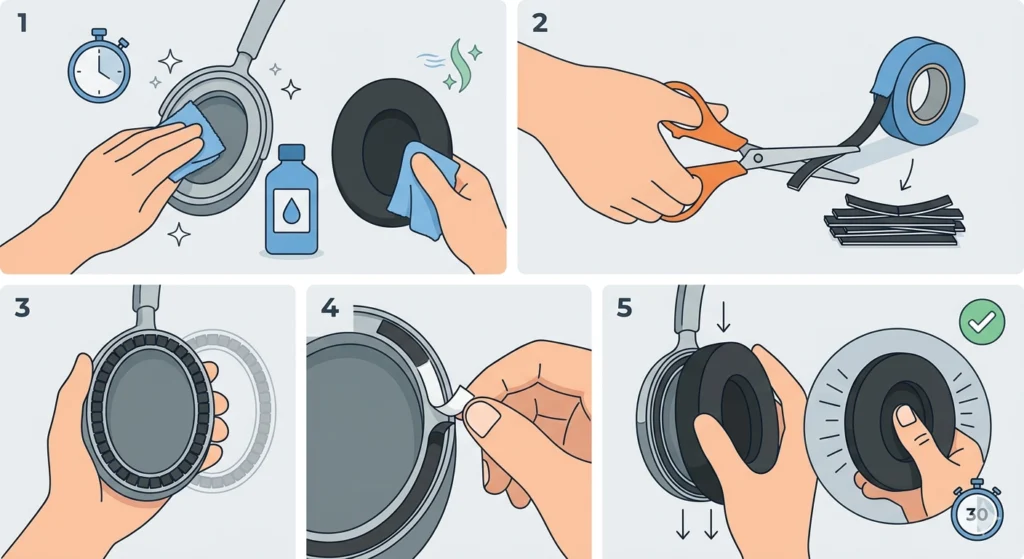 1

2

3

4

5

30