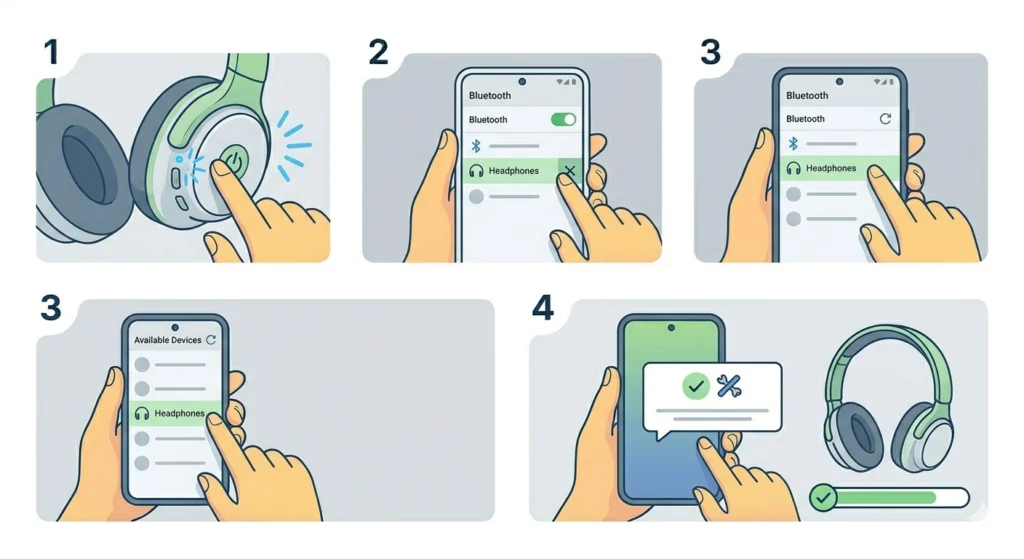 1

2

Bluetooth

Bluetooth

Headphones

3

Bluetooth

Bluetooth

Headphones

3

Available Devices

Headphones

4