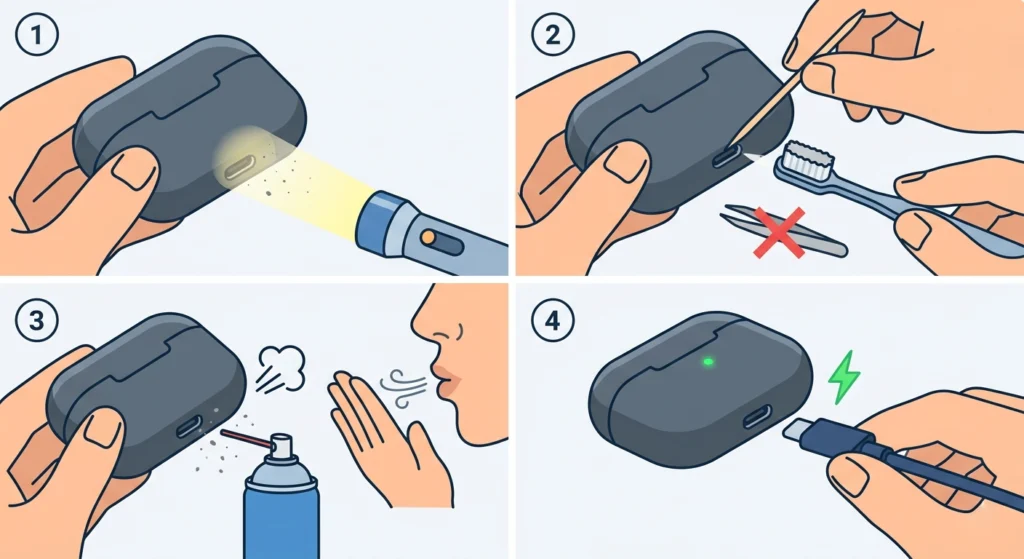 1

2

3

4