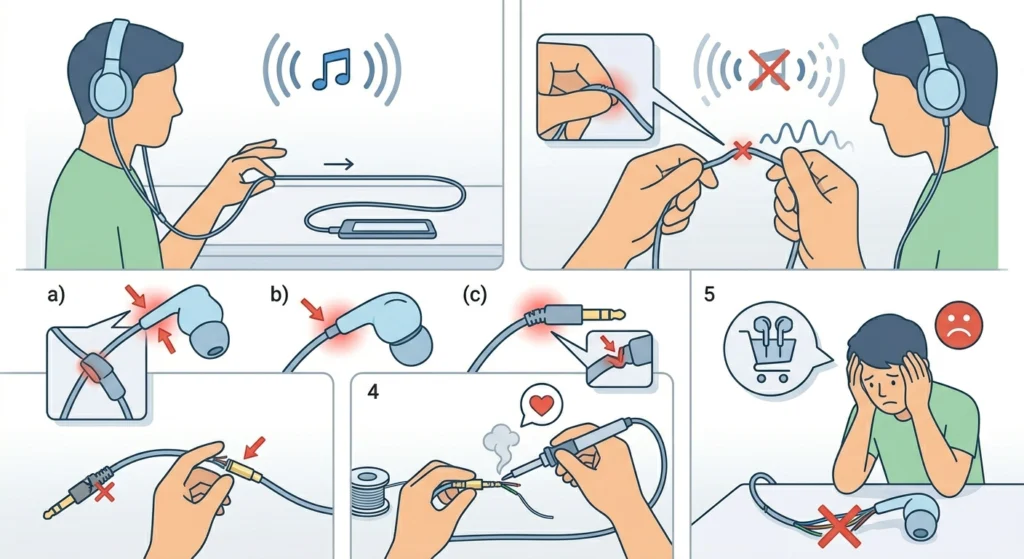 a)

b)

(c)

4

5