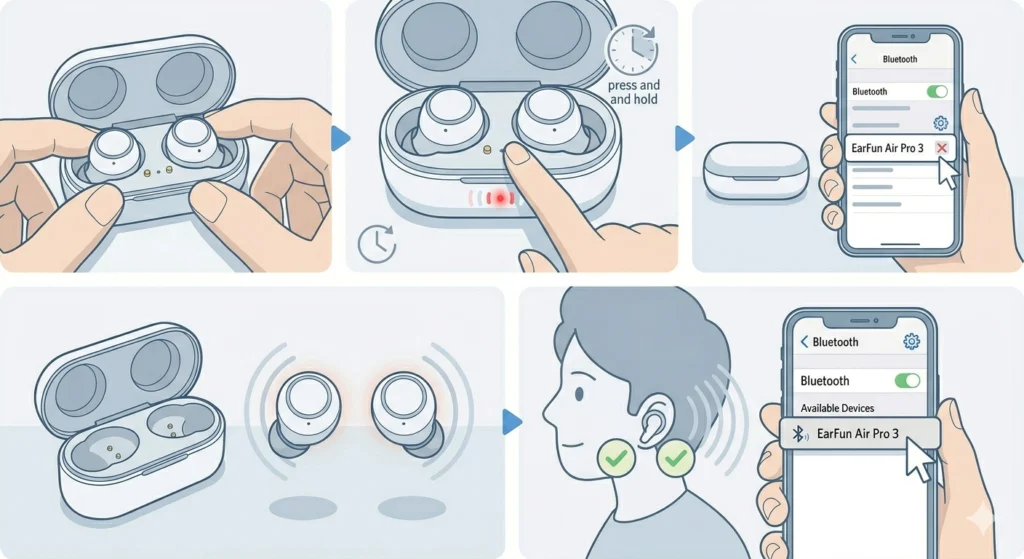 press and and hold

Bluetooth

Bluetooth

EarFun Air Pro 3

Bluetooth

Bluetooth

Available Devices

EarFun Air Pro 3