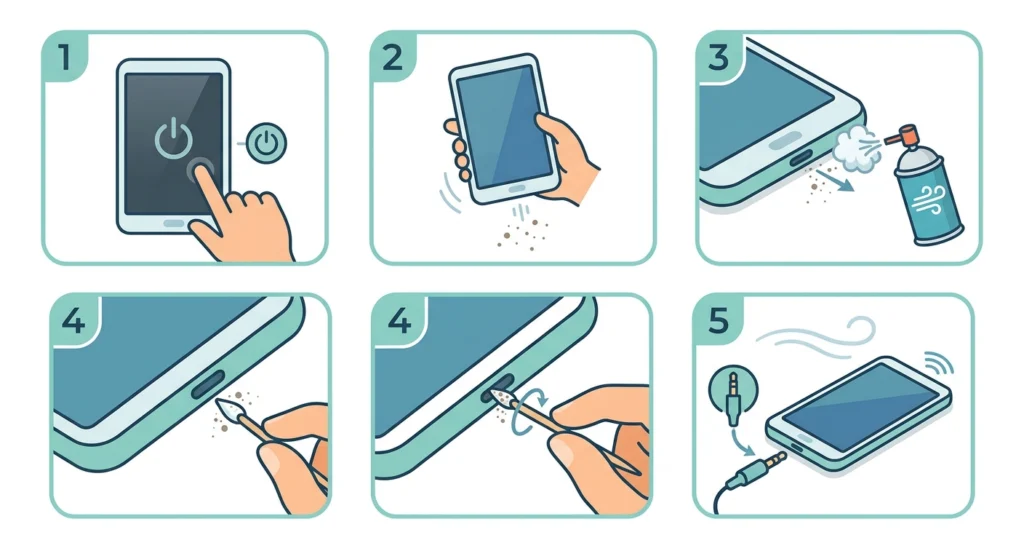 1

2

3

4

4

5