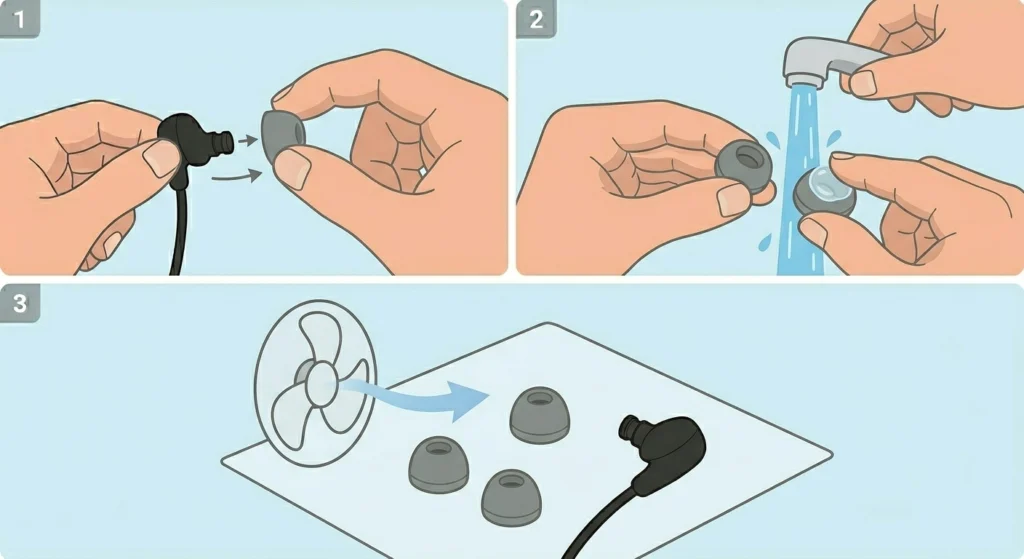 1

2

3