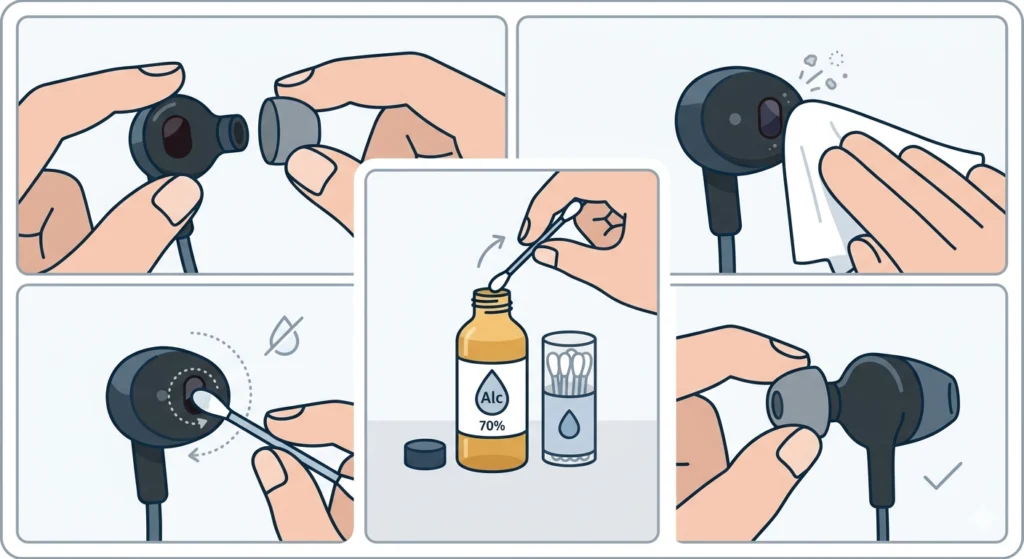 Alc
70%