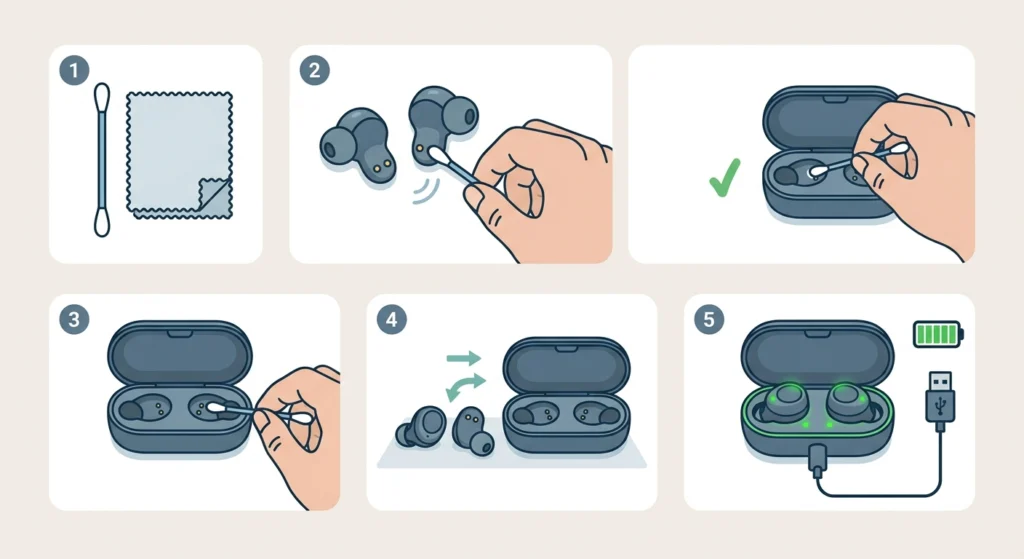 1

2

3

4

5