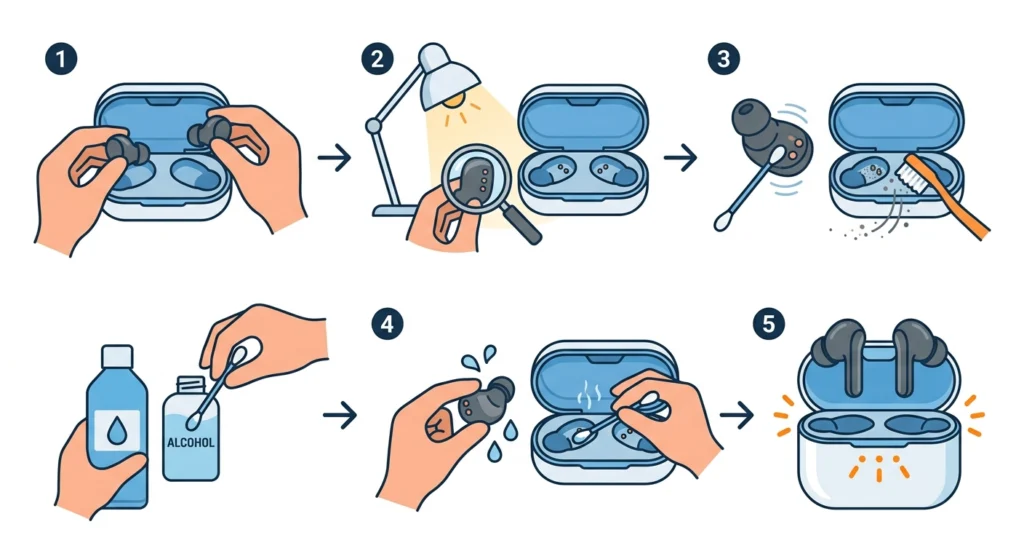 1

2

3

ALCOHOL

4

5