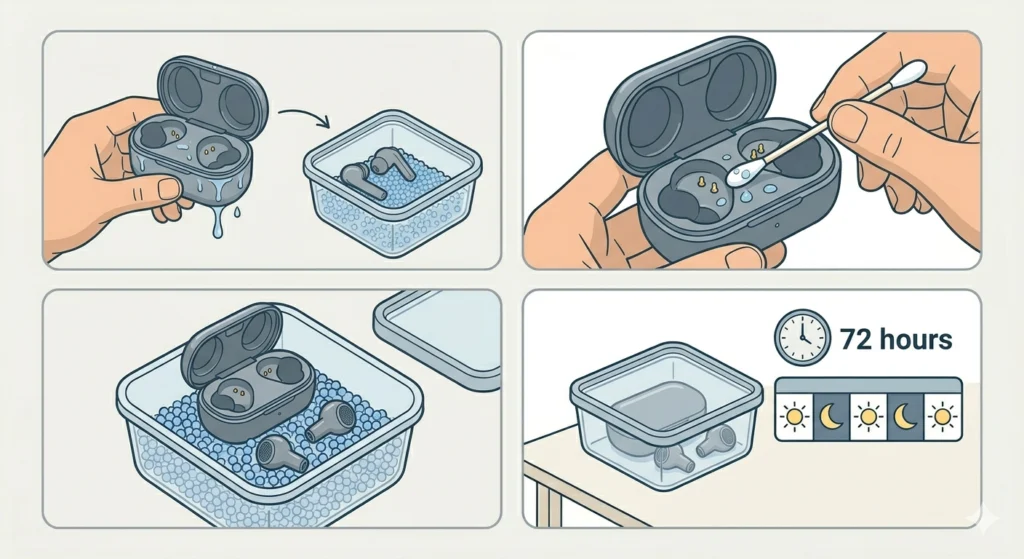 72 hours