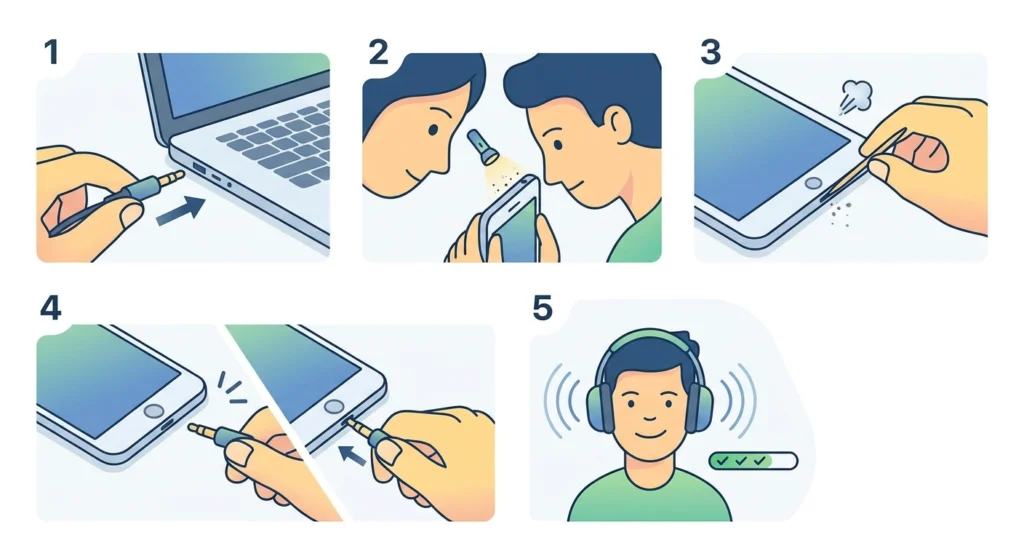 1

2

3

4

5