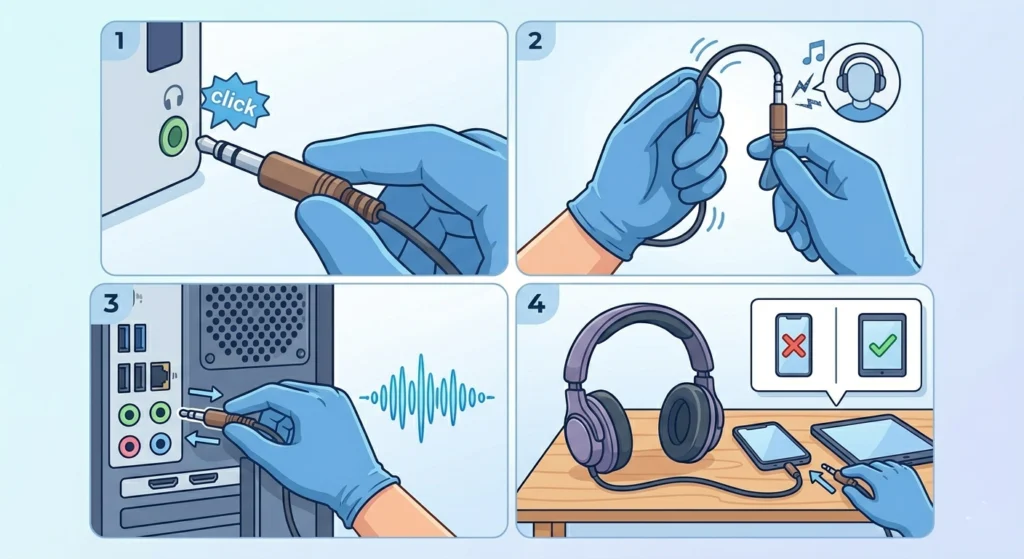 1

click

2

3

4