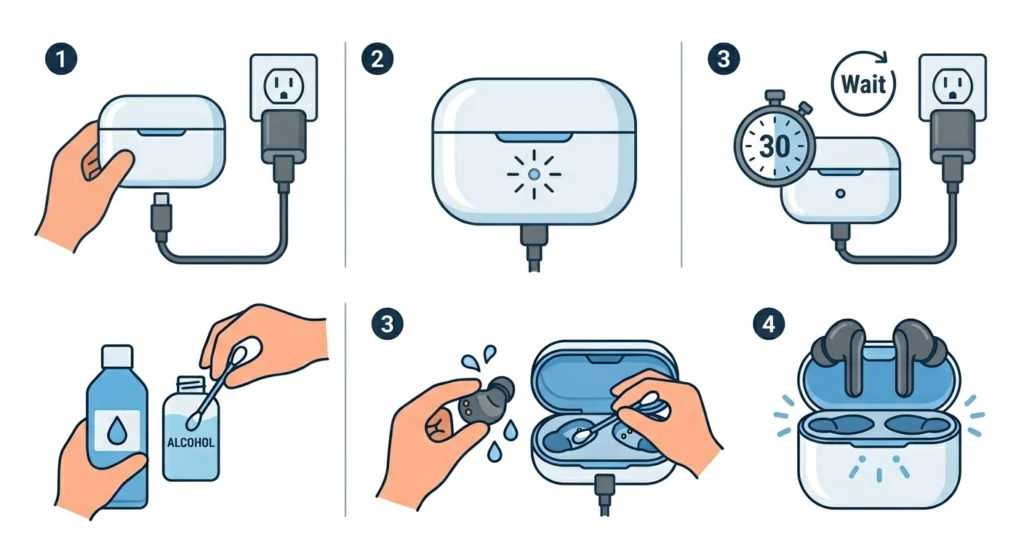 1

2

3

Wait

30

ALCOHOL

3

4