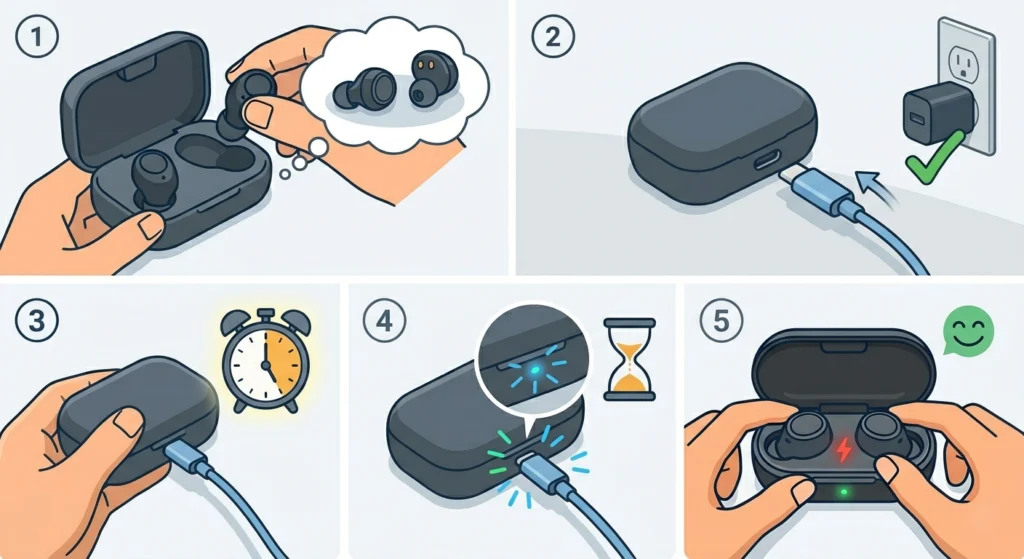 1

2

3

4

5