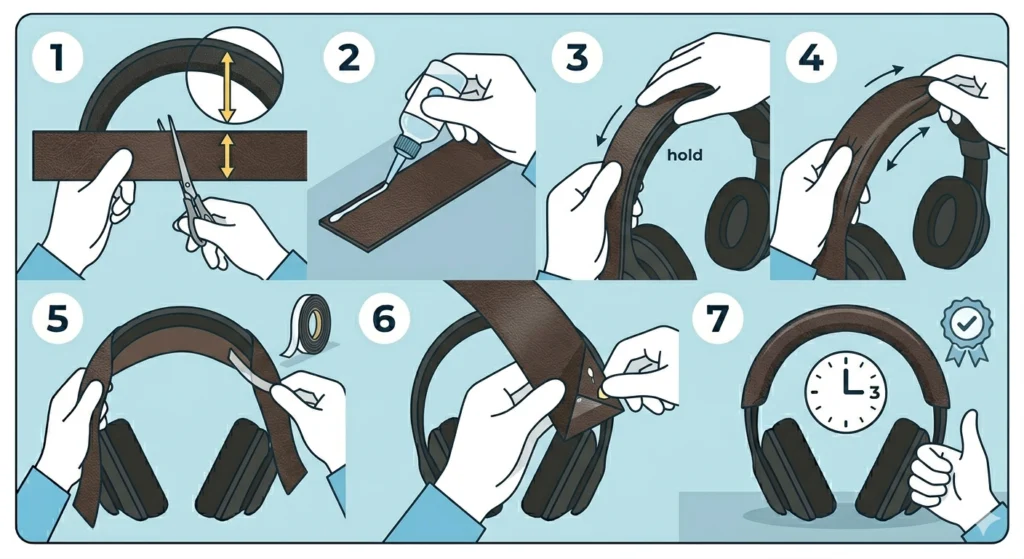 1

2

3

hold

4

5

6

7

3