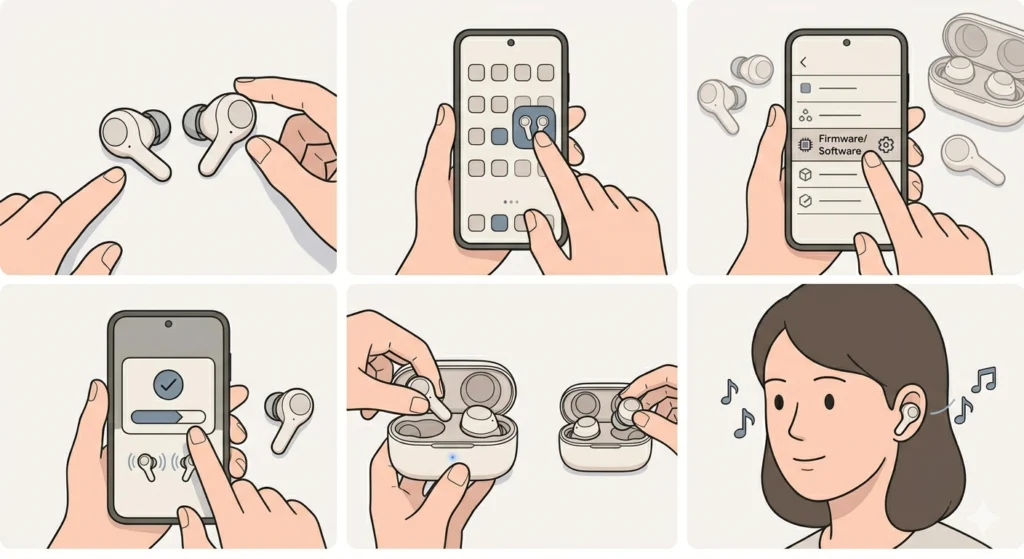 Firmware/
Software