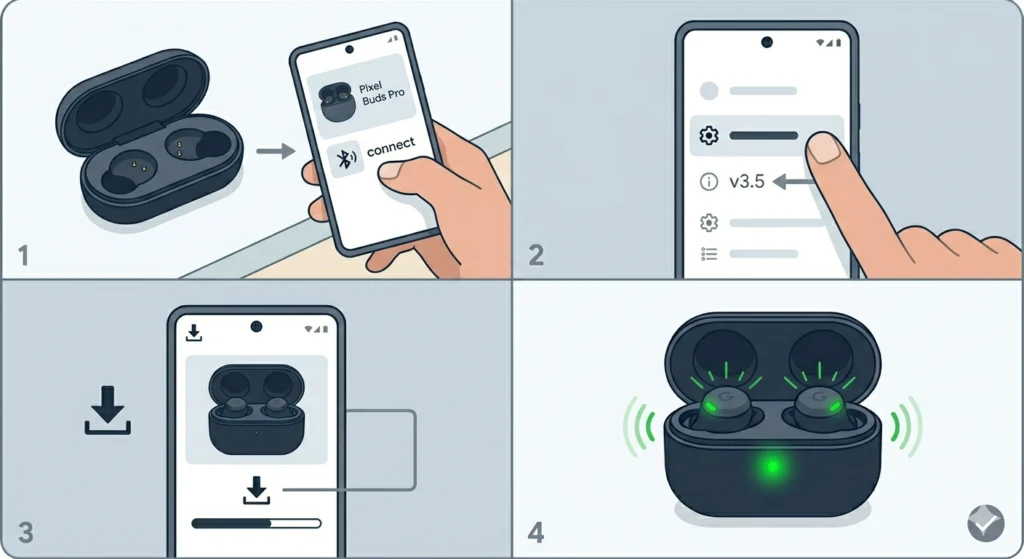 Pixel Buds Pro

connect

1

v3.5

2

3

4