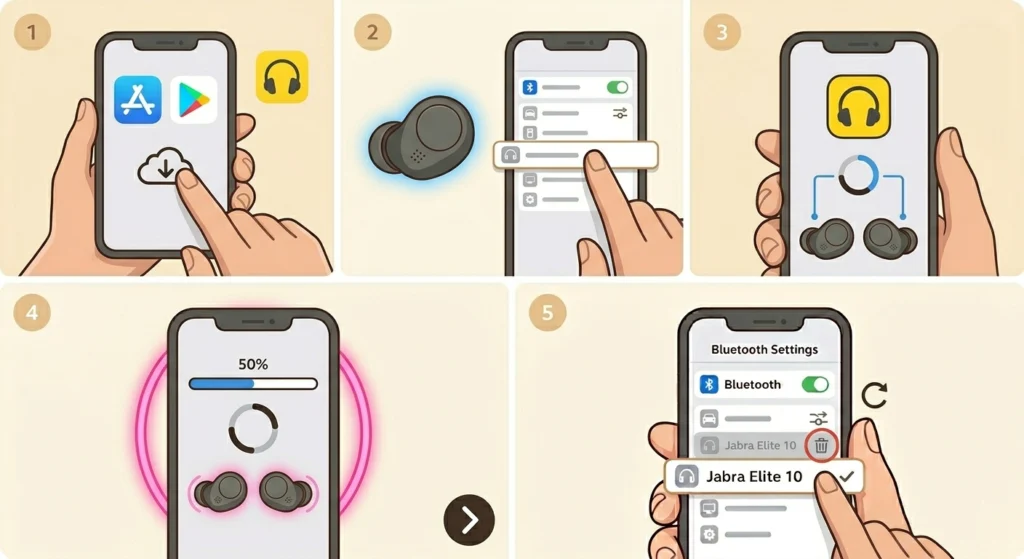 1

2

3

4

50%

5

Bluetooth Settings

Bluetooth

Jabra Elite 10

Jabra Elite 10