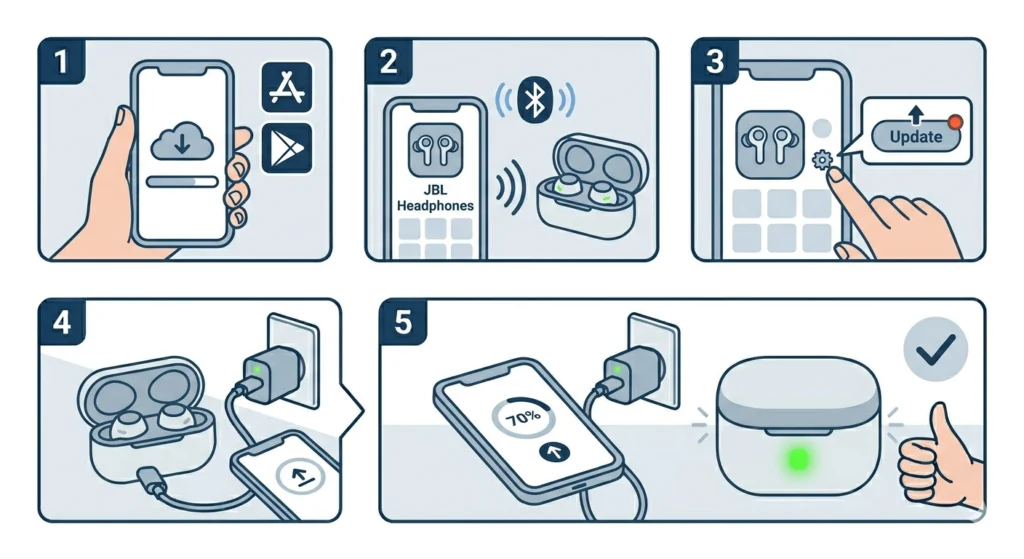 1

2

JBL Headphones

3

Update

4

5

70%