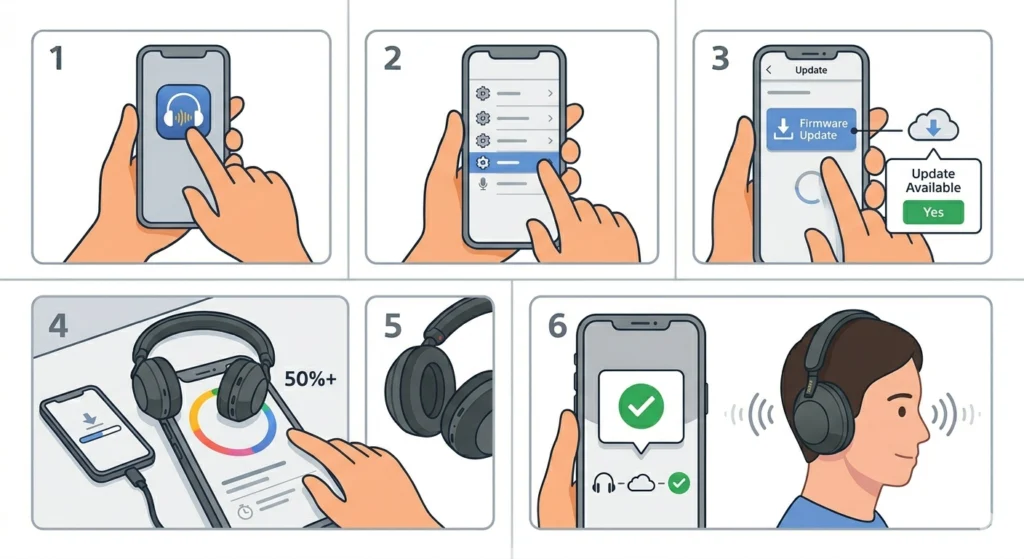 1

2

3

Update

Firmware Update

Update Available

Yes

4

50%+

5

6