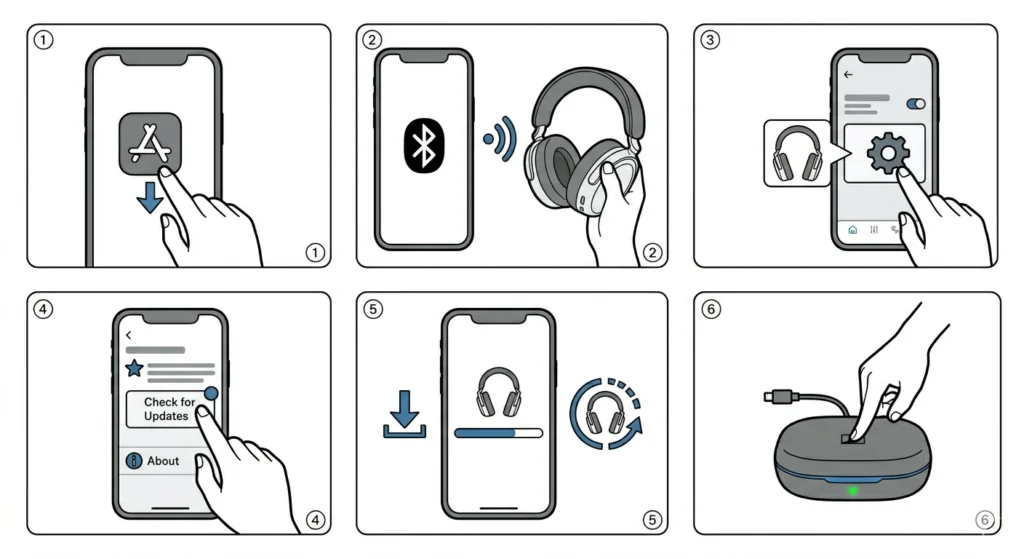 ①
①

②
②

③

④
Check for Updates
About
④

⑤
⑤

⑥
⑥