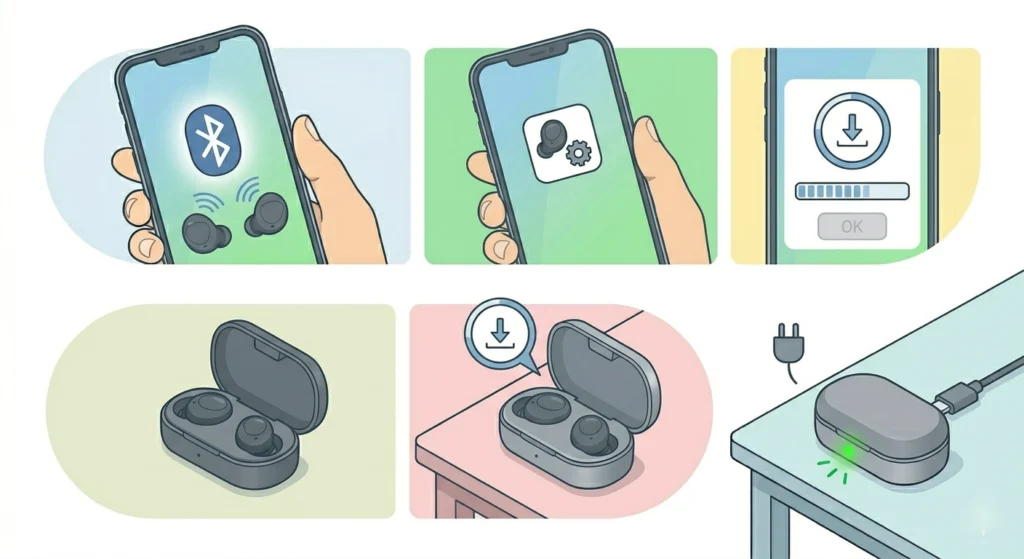 OK