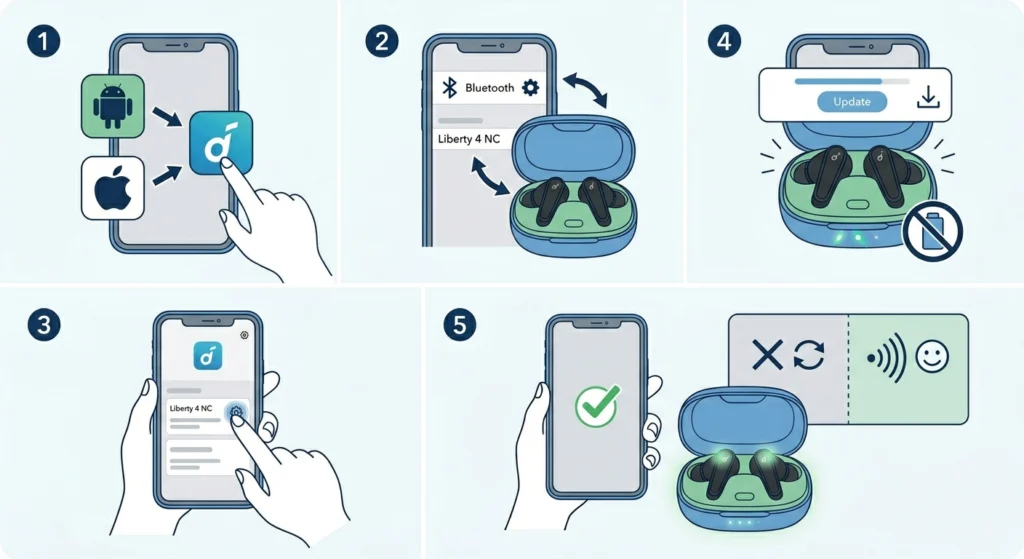 1

2

Bluetooth

Liberty 4 NC

4

Update

3

Liberty 4 NC

5