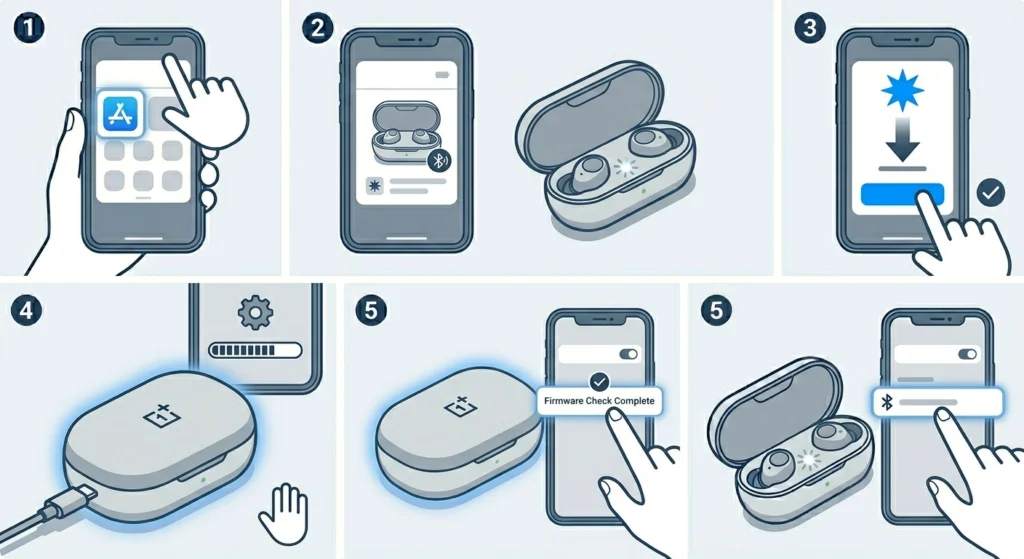 1

2

3

4

5

Firmware Check Complete

5